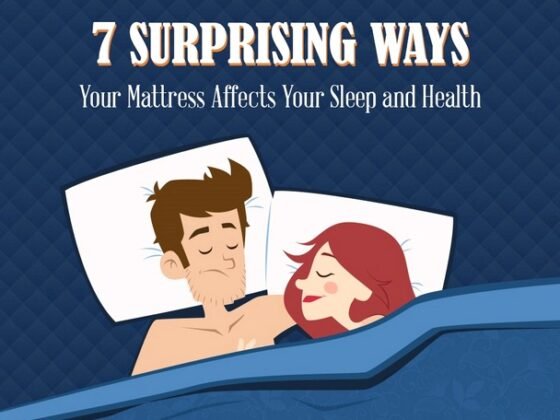 7 SURPRISING WAYS
Your Mattress Affects Your Sleep and Health